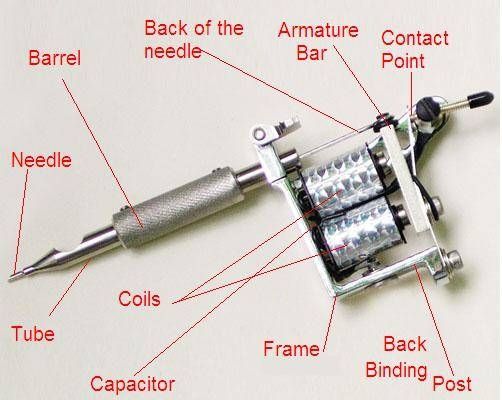 Back of the needle

Armature Bar

Contact Point

Barrel

Needle

Coils

Tube

Frame

Back Binding Post

Capacitor